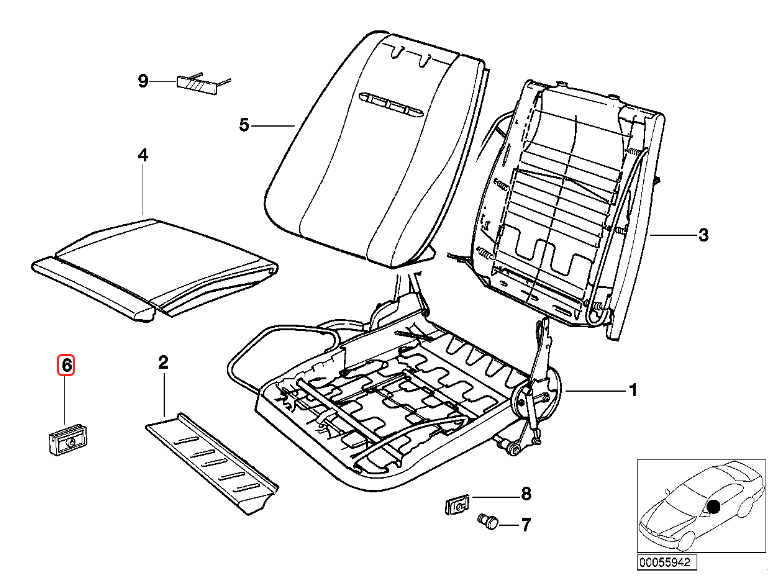 9
5
4
3
6
2
1
8
7
00055942