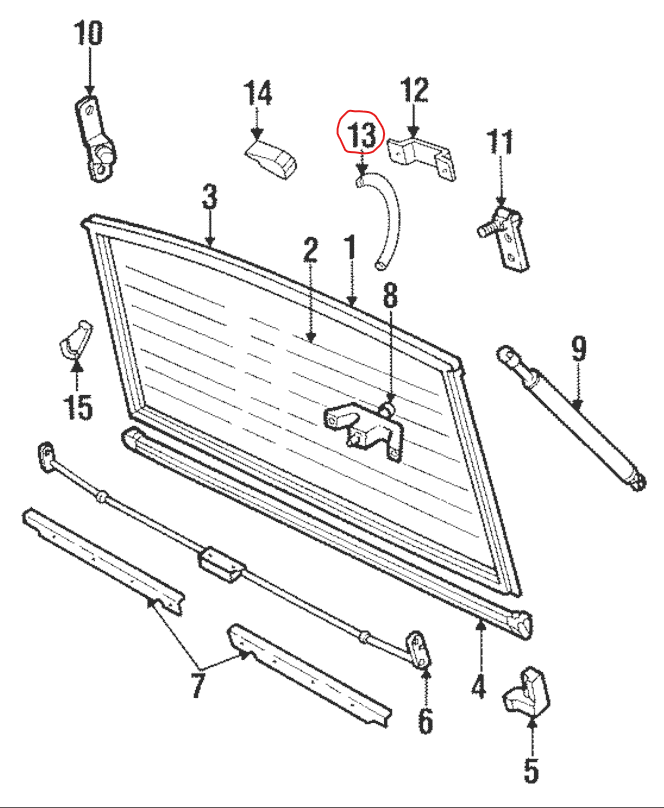 10
14
13
12
11
3
2
1
8
9
15
7
6
4
5