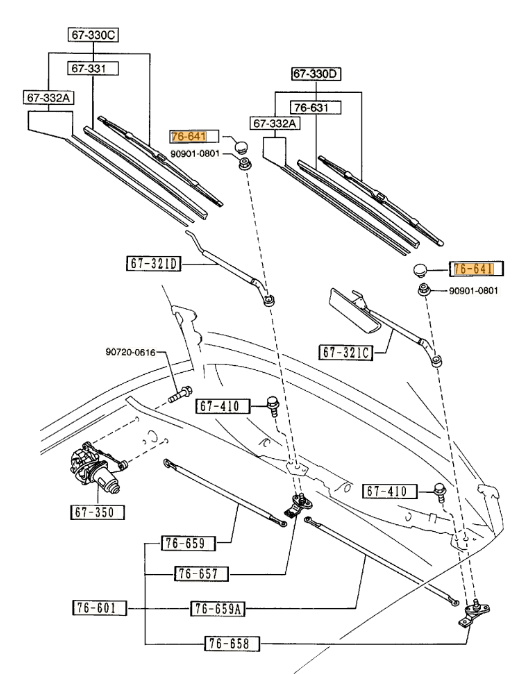 67-330C
67-331
67-332A
76-641
90901-0801
67-330D
76-631
67-332A
67-321D
76-641
90901-0801
67-321C
90720-0616
67-410
67-410
67-350
76-659
76-657
76-601
76-659A
76-658