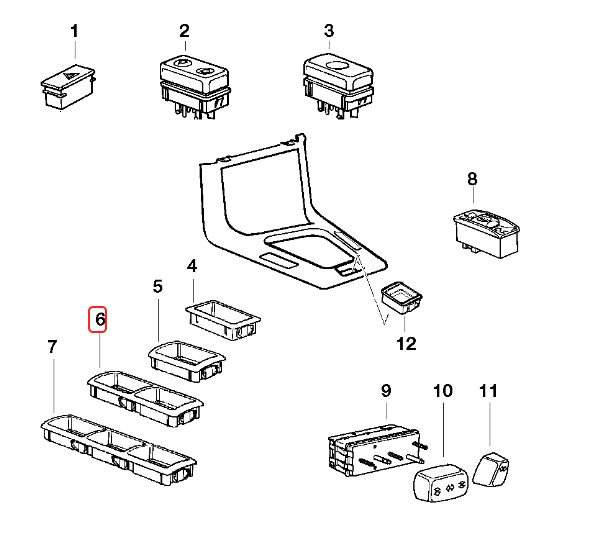 1
2
3
8
4
5
6
7
12
9
10
11