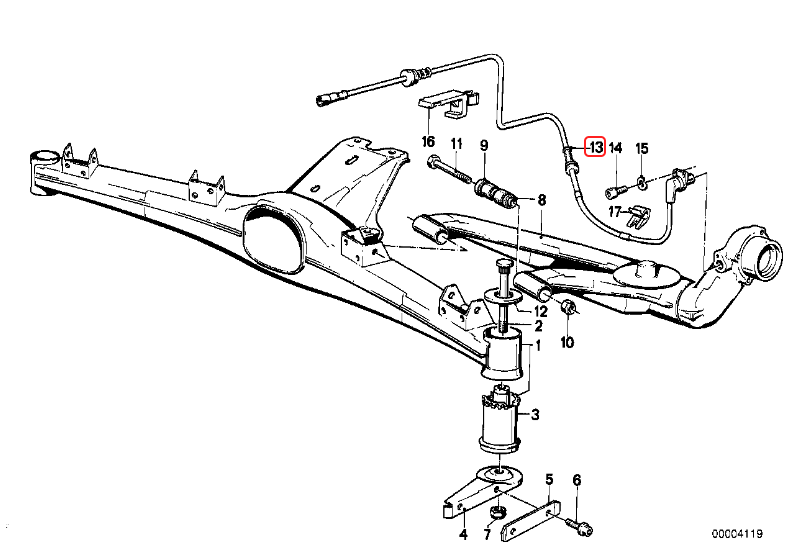 16
11
9
13
14
15
8
17
12
2
10
1
3
5
6
4
7
00004119