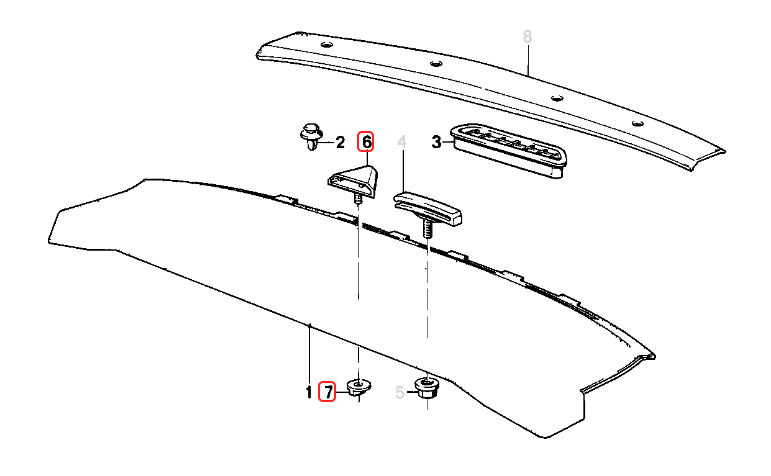 8
2
6
4
3
1
7
5