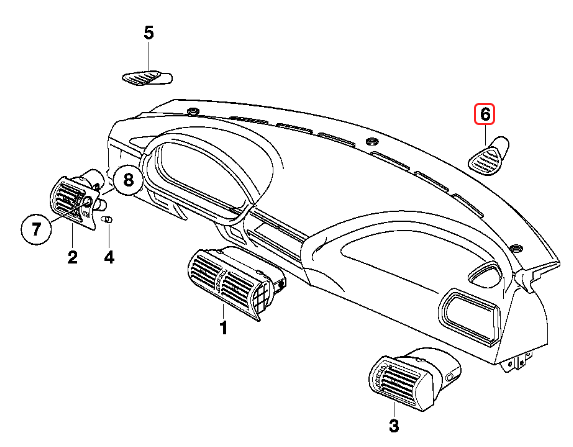 5
6
8
7
2
4
1
3