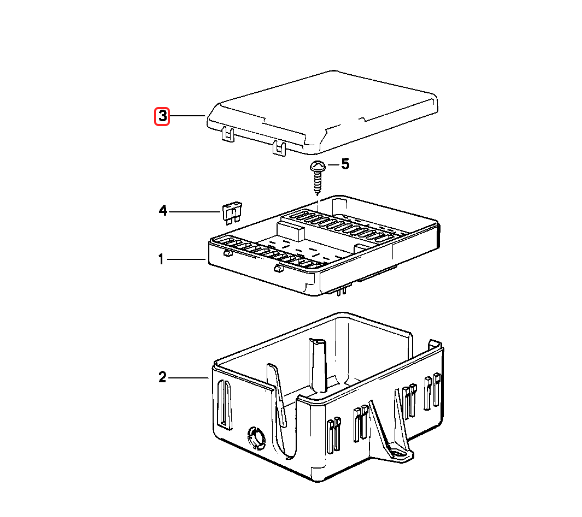 3
5
4
1
2