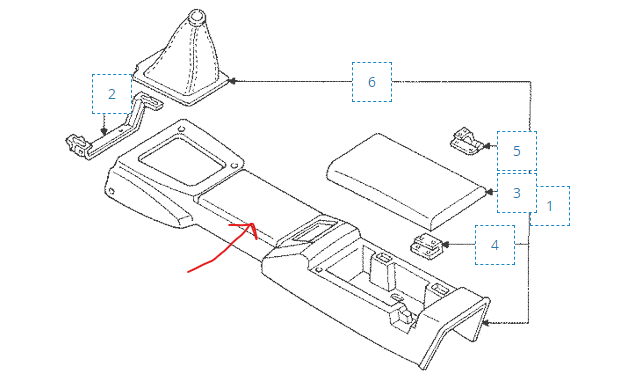 2
6
5
3
1
4