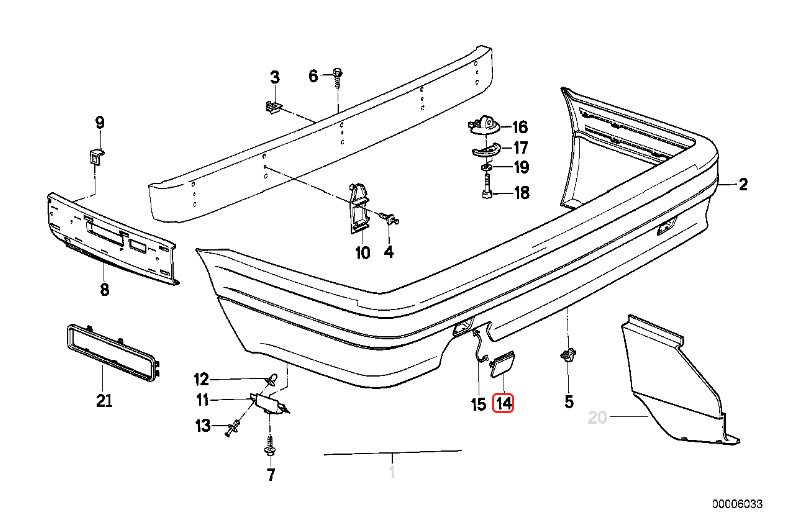 3
6
9
16
17
19
18
2
10
4
8
21
12
11
13
7
15
14
5
20
1
00006033