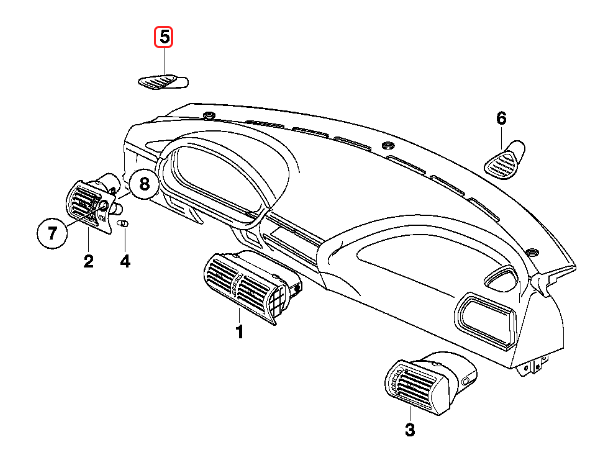 5
6
8
7
2
4
1
3