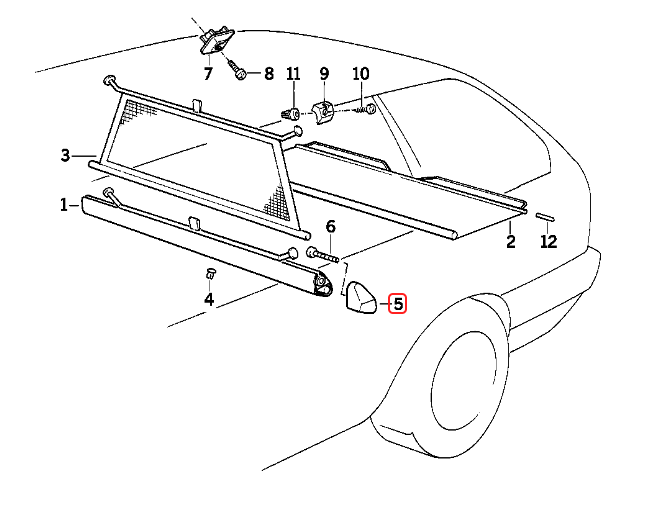 7
8
11
9
10
3
1
6
2
12
4
5