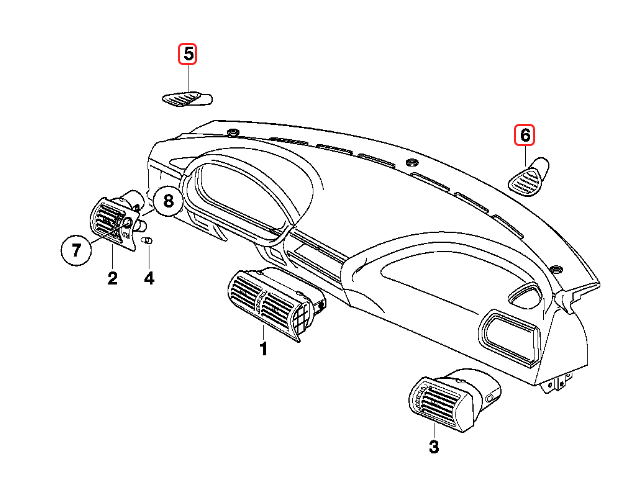 5
6
8
7
2
4
1
3