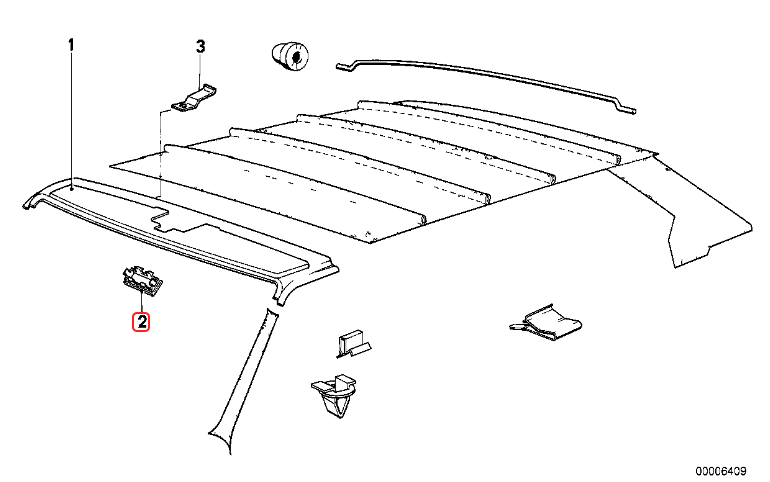 1
3
2
00006409