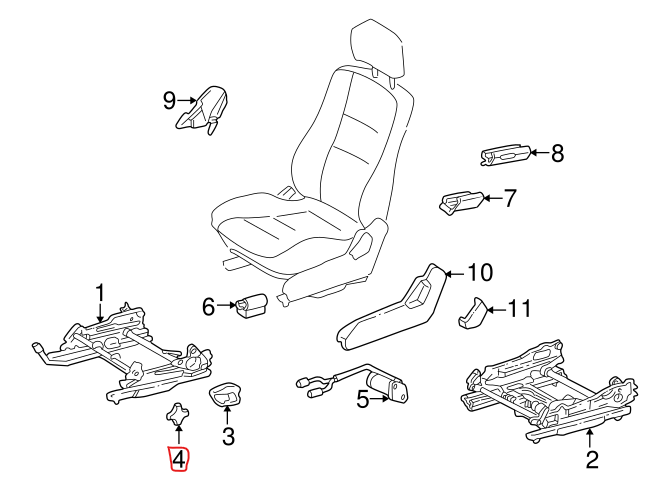 9
8
7
10
1
6
11
5
3
4
2