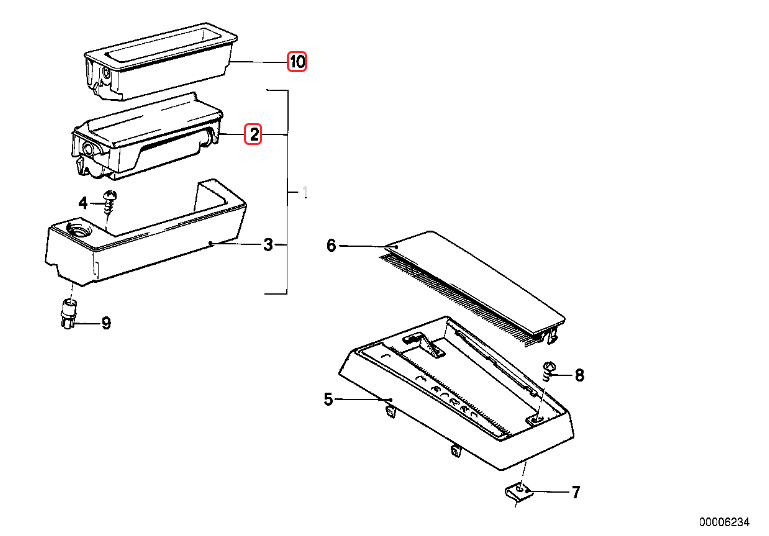 10
2
1
4
3
6
9
8
5
7
00006234