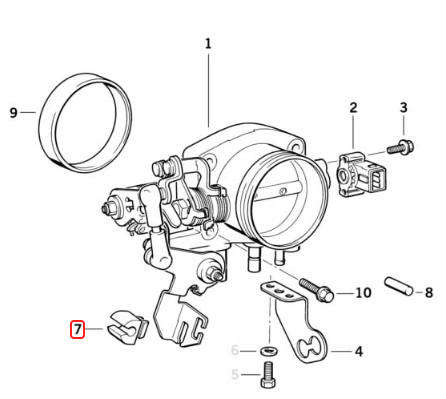 1
9
2
3
10
8
7
6
4
5