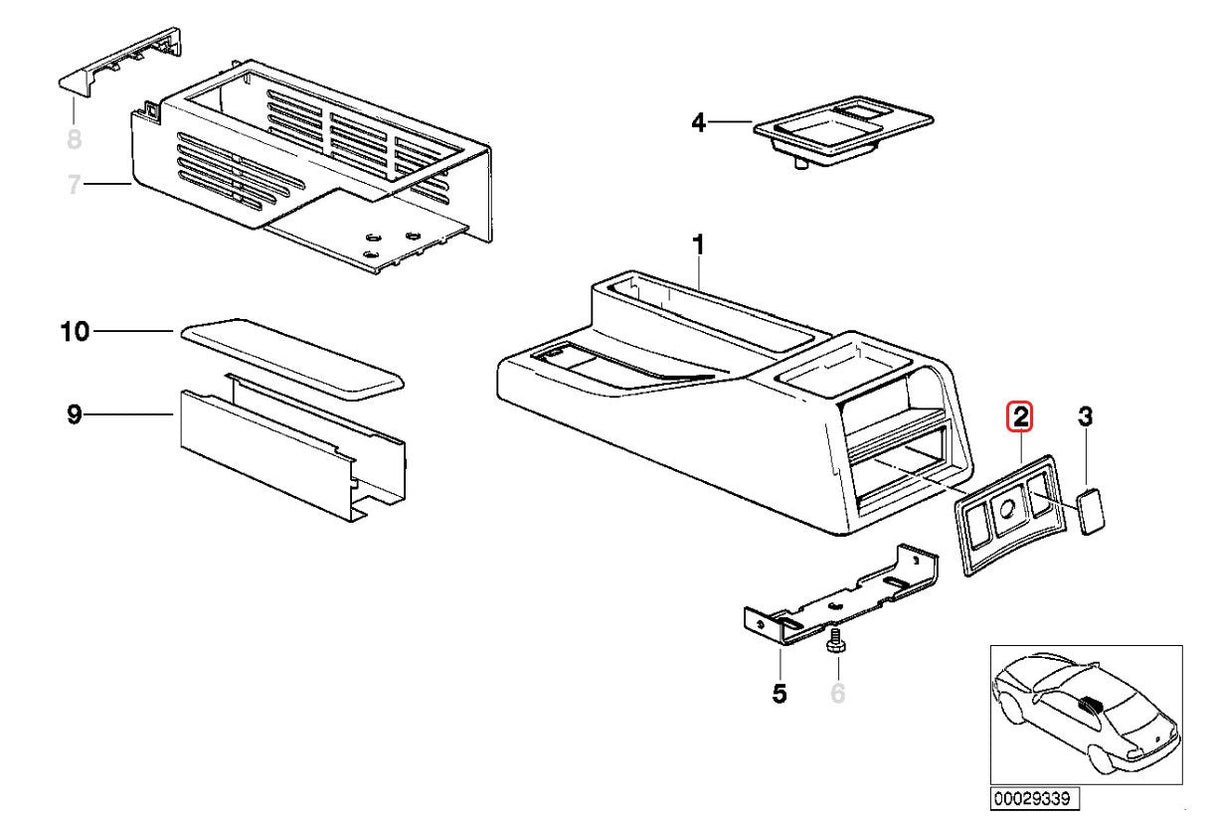 8
7
4
1
10
9
2
3
5
6
00029339