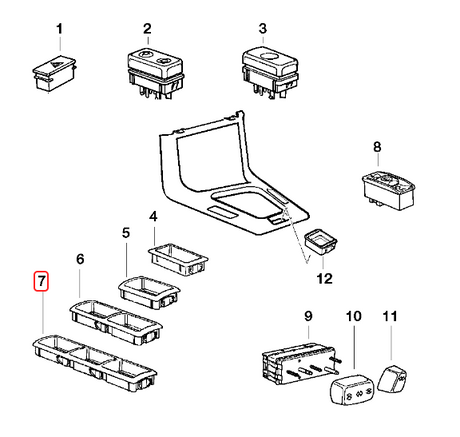 1
2
3
8
4
5
6
7
12
9
10
11