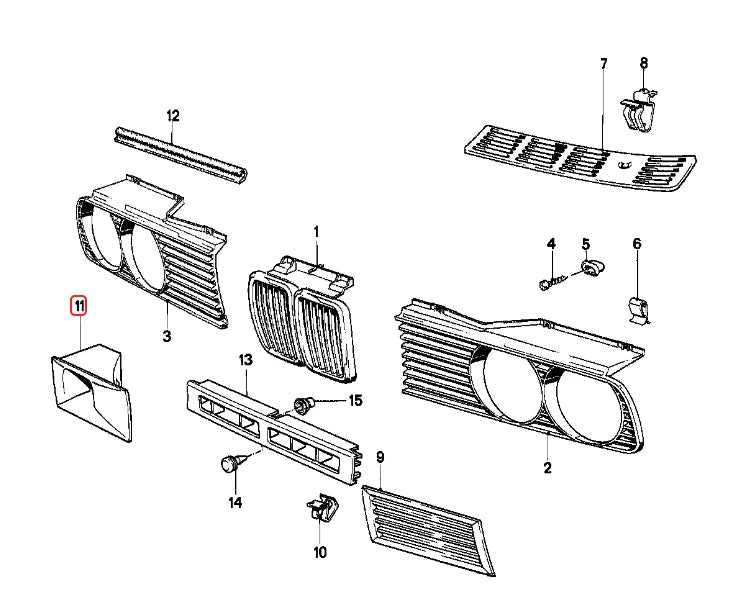 7
8
12
1
4
5
6
11
3
13
15
2
9
14
10