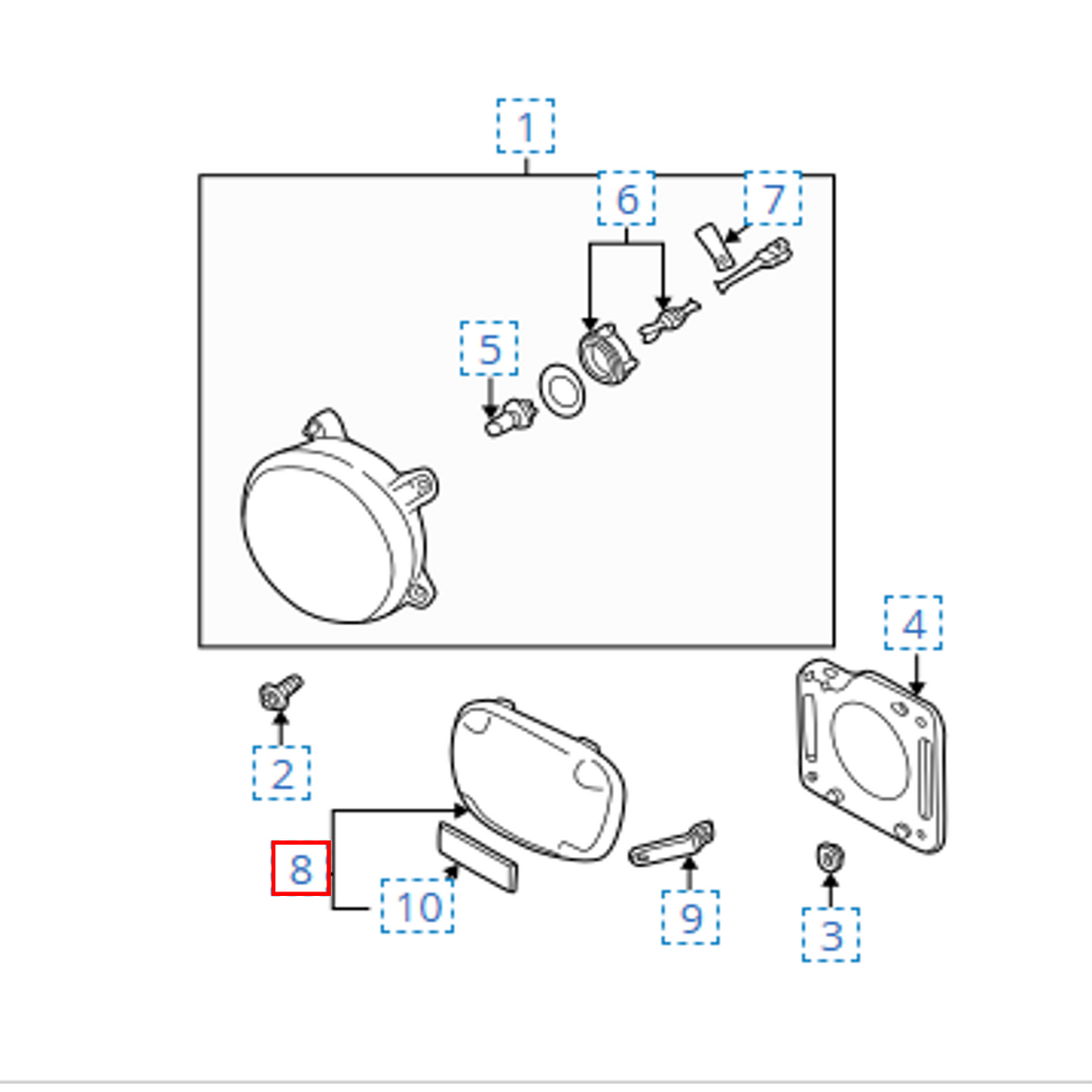 1
6
7
5
4
2
8
10
9
3